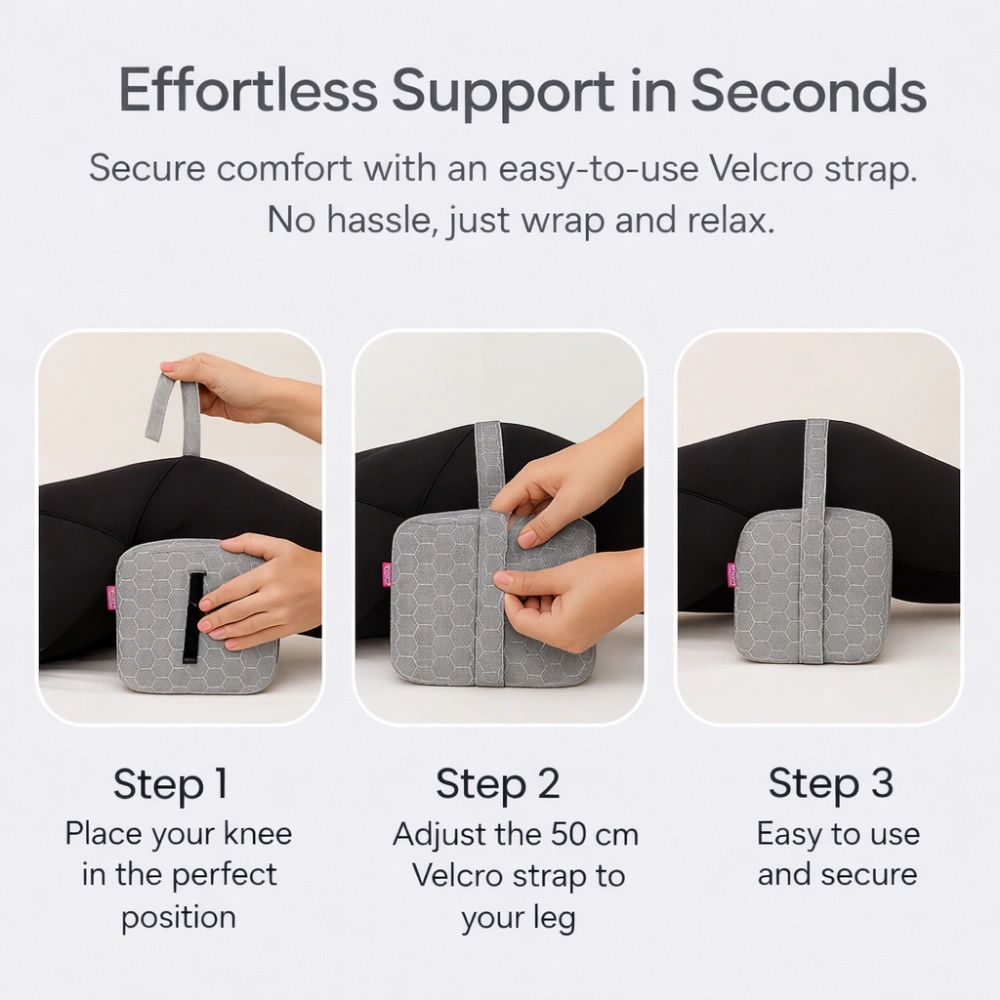 Effortless Support in Seconds

Secure comfort with an easy-to-use Velcro strap. No hassle, just wrap and relax.

Step 1
Place your knee in the perfect position

Step 2
Adjust the 50 cm Velcro strap to your leg

Step 3
Easy to use and secure